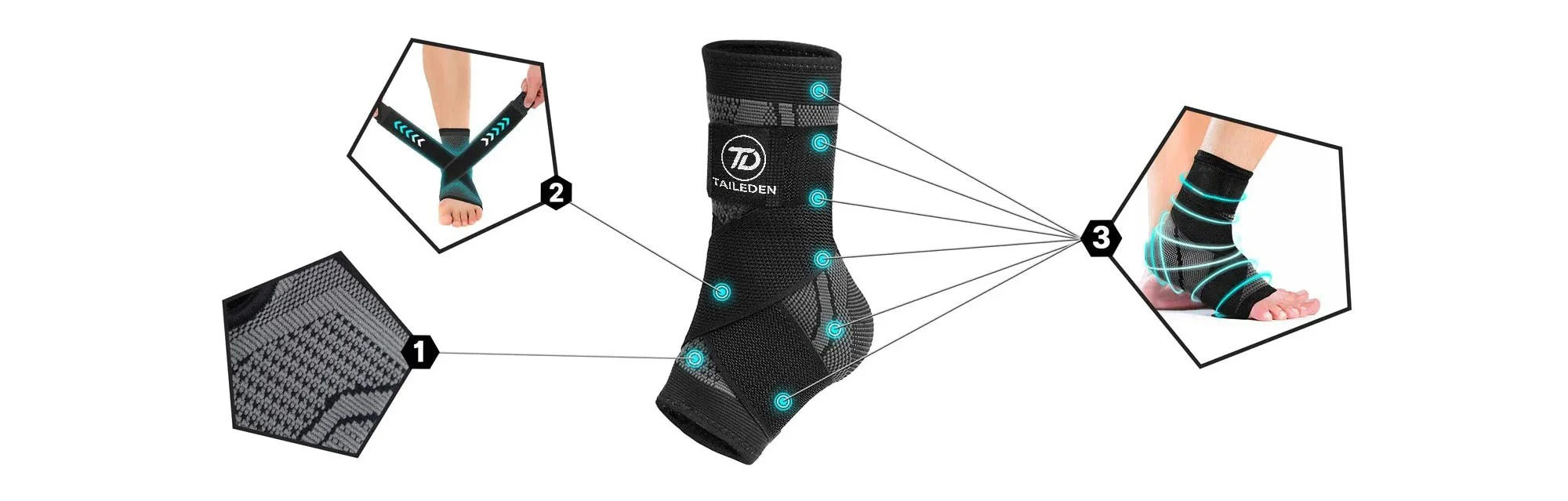 2

TD
TAILEDEN

3

1